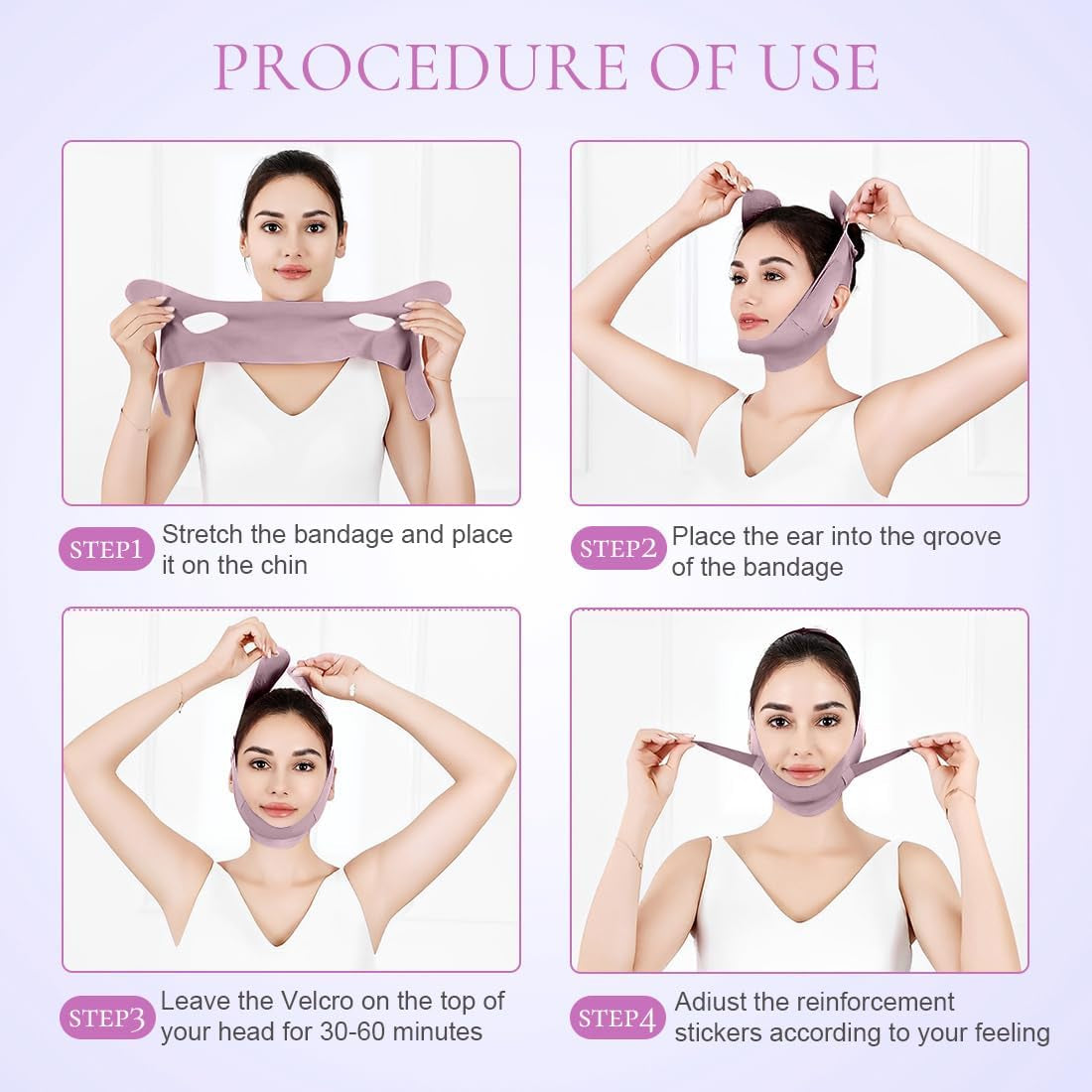 PROCEDURE OF USE

STEP1 Stretch the bandage and place it on the chin

STEP2 Place the ear into the qroove of the bandage

STEP3 Leave the Velcro on the top of your head for 30-60 minutes

STEP4 Adiust the reinforcement stickers according to your feeling